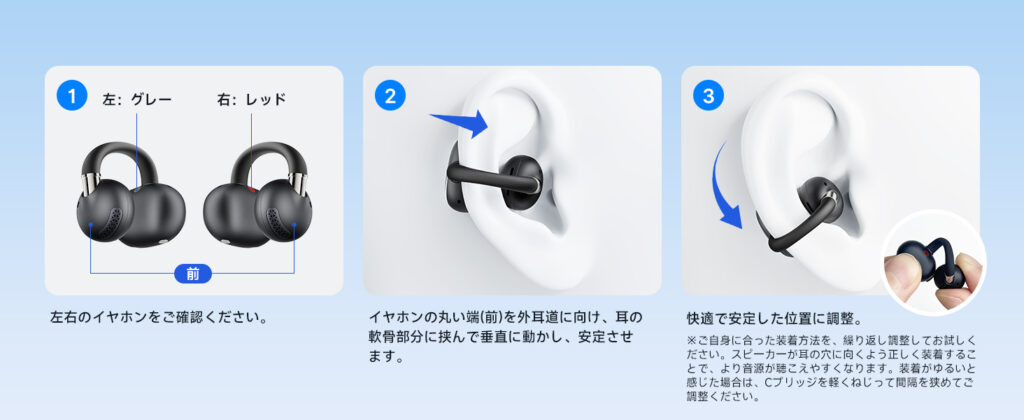 1

左：グレー

右：レッド

前

左右のイヤホンをご確認ください。

2

イヤホンの丸い端(前)を外耳道に向け、耳の軟骨部分に挟んで垂直に動かし、安定させます。

3

快適で安定した位置に調整。

※ご自身に合った装着方法を、繰り返し調整してお試しください。スピーカーが耳の穴に向くよう正しく装着することで、より音源が聴こえやすくなります。装着がゆるいと感じた場合は、Cブリッジを軽くねじって間隔を狭めてご調整ください。